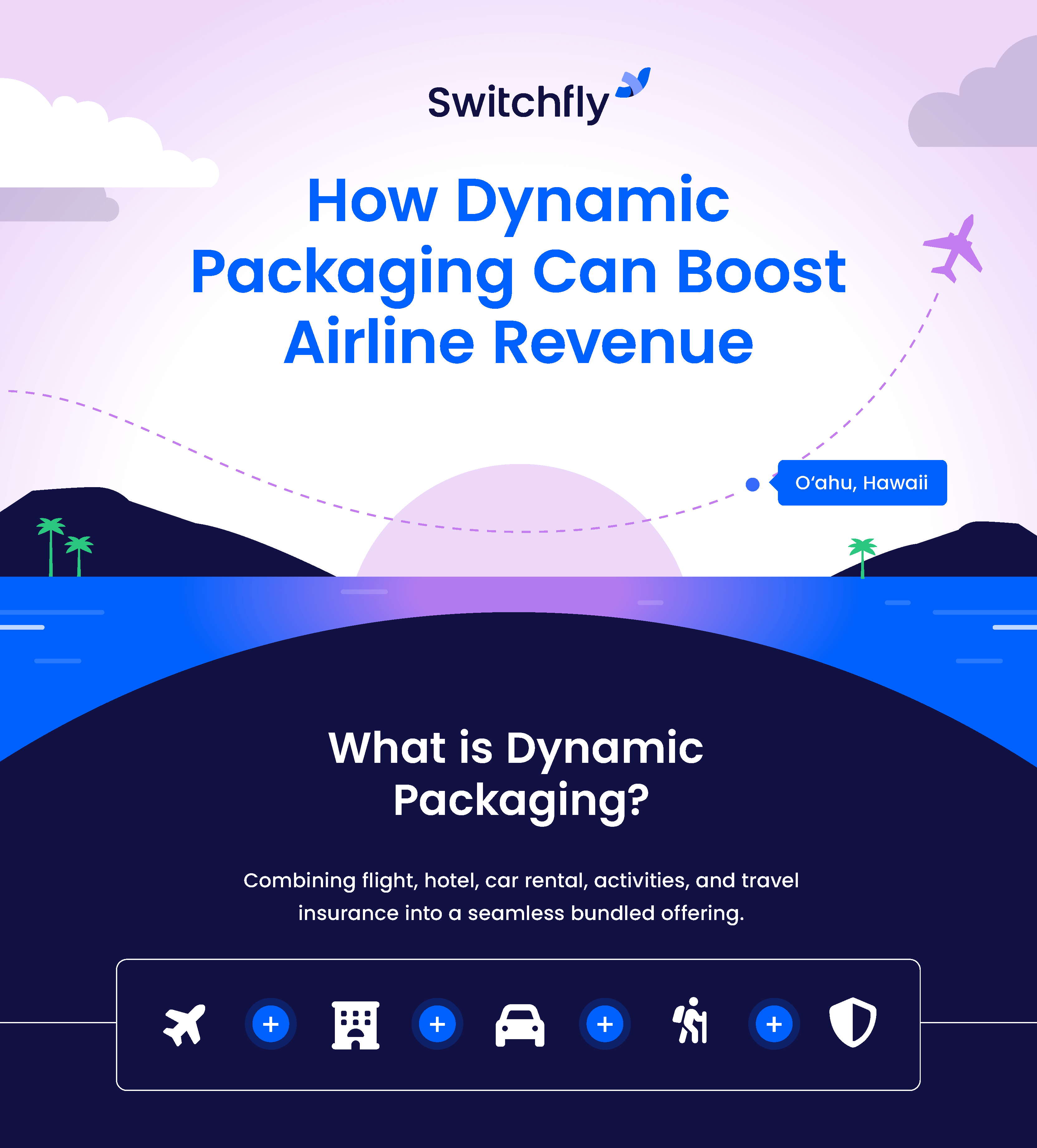 Switchfly

How Dynamic Packaging Can Boost Airline Revenue

O‘ahu, Hawaii

What is Dynamic Packaging?

Combining flight, hotel, car rental, activities, and travel insurance into a seamless bundled offering.

+ + + +